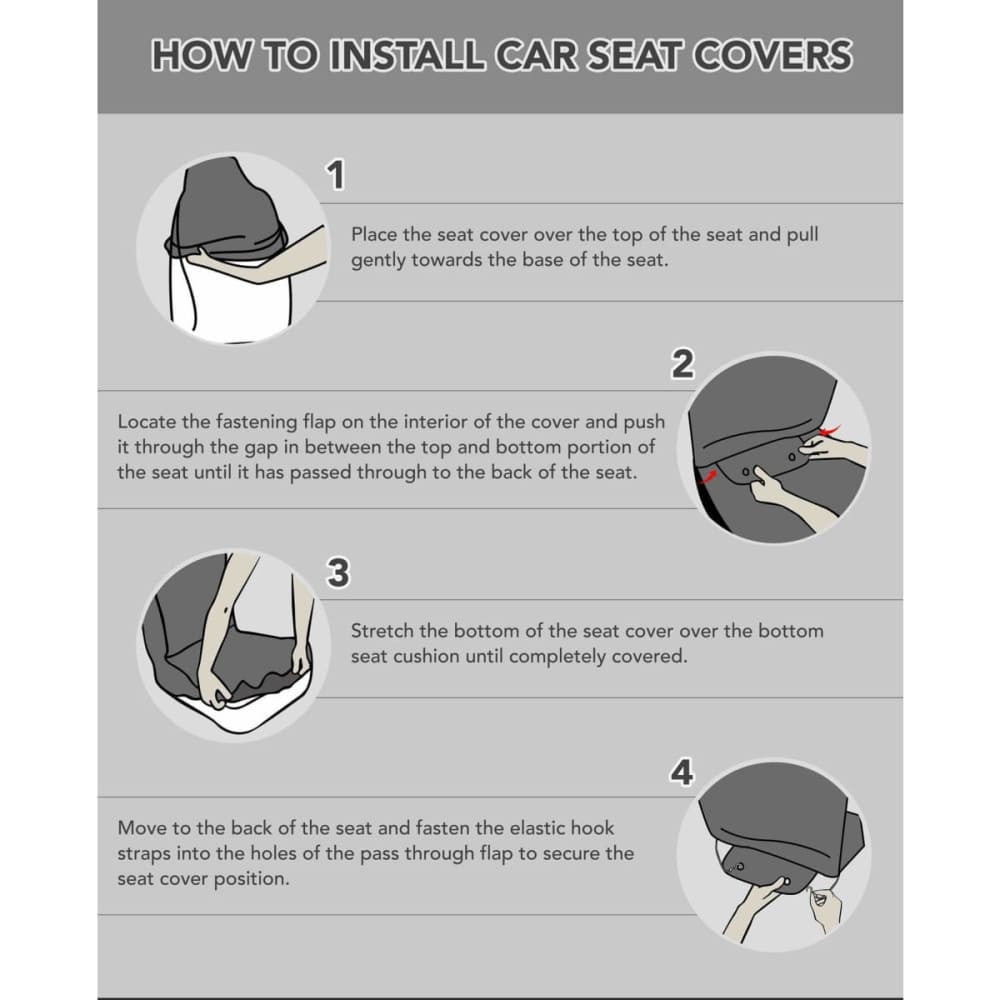 HOW TO INSTALL CAR SEAT COVERS

1

Place the seat cover over the top of the seat and pull gently towards the base of the seat.

2

Locate the fastening flap on the interior of the cover and push it through the gap in between the top and bottom portion of the seat until it has passed through to the back of the seat.

3

Stretch the bottom of the seat cover over the bottom seat cushion until completely covered.

4

Move to the back of the seat and fasten the elastic hook straps into the holes of the pass through flap to secure the seat cover position.