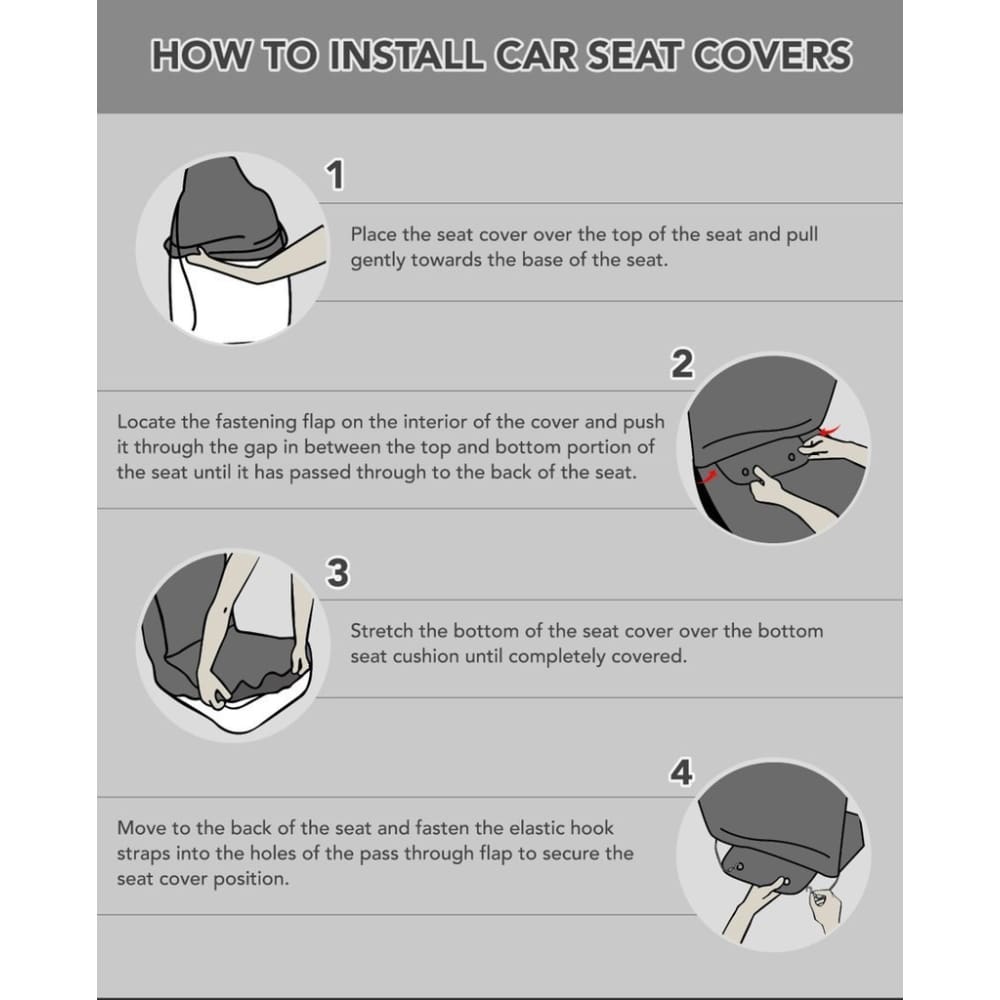 HOW TO INSTALL CAR SEAT COVERS

1

Place the seat cover over the top of the seat and pull gently towards the base of the seat.

2

Locate the fastening flap on the interior of the cover and push it through the gap in between the top and bottom portion of the seat until it has passed through to the back of the seat.

3

Stretch the bottom of the seat cover over the bottom seat cushion until completely covered.

4

Move to the back of the seat and fasten the elastic hook straps into the holes of the pass through flap to secure the seat cover position.