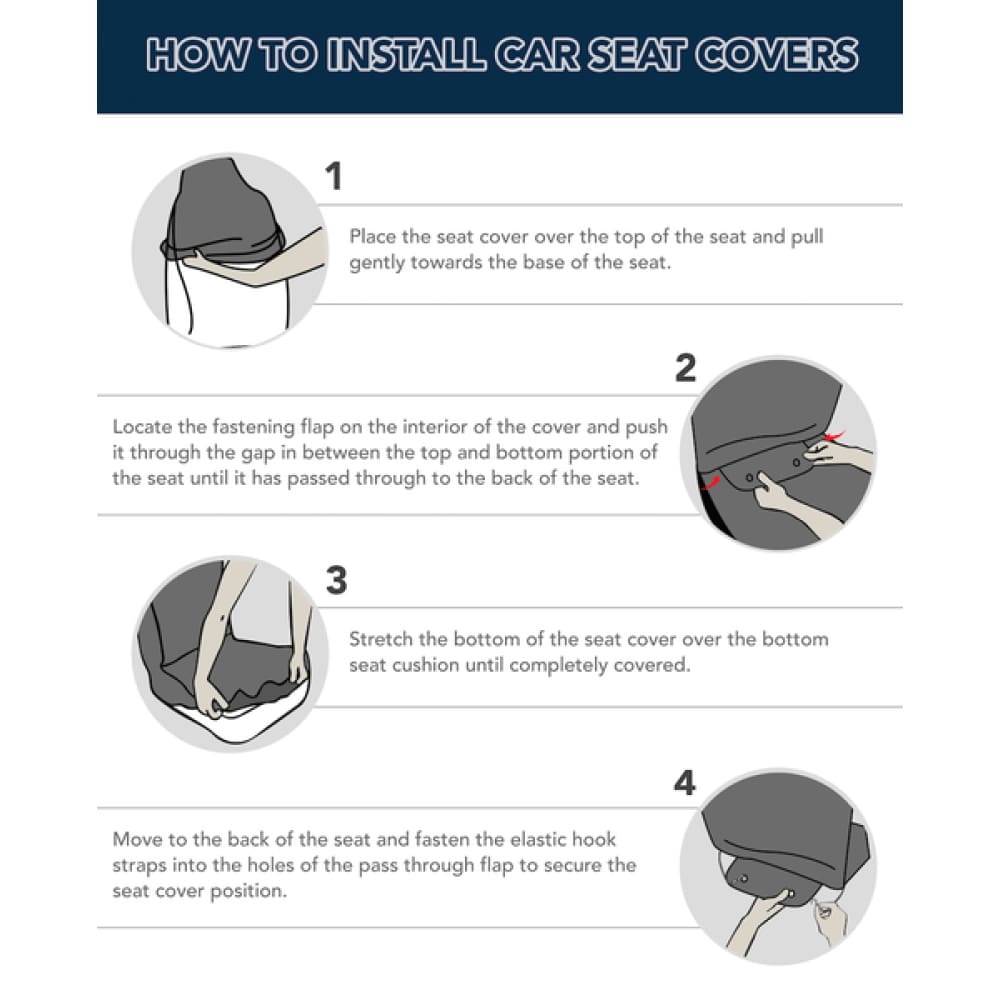 HOW TO INSTALL CAR SEAT COVERS

1

Place the seat cover over the top of the seat and pull gently towards the base of the seat.

2

Locate the fastening flap on the interior of the cover and push it through the gap in between the top and bottom portion of the seat until it has passed through to the back of the seat.

3

Stretch the bottom of the seat cover over the bottom seat cushion until completely covered.

4

Move to the back of the seat and fasten the elastic hook straps into the holes of the pass through flap to secure the seat cover position.